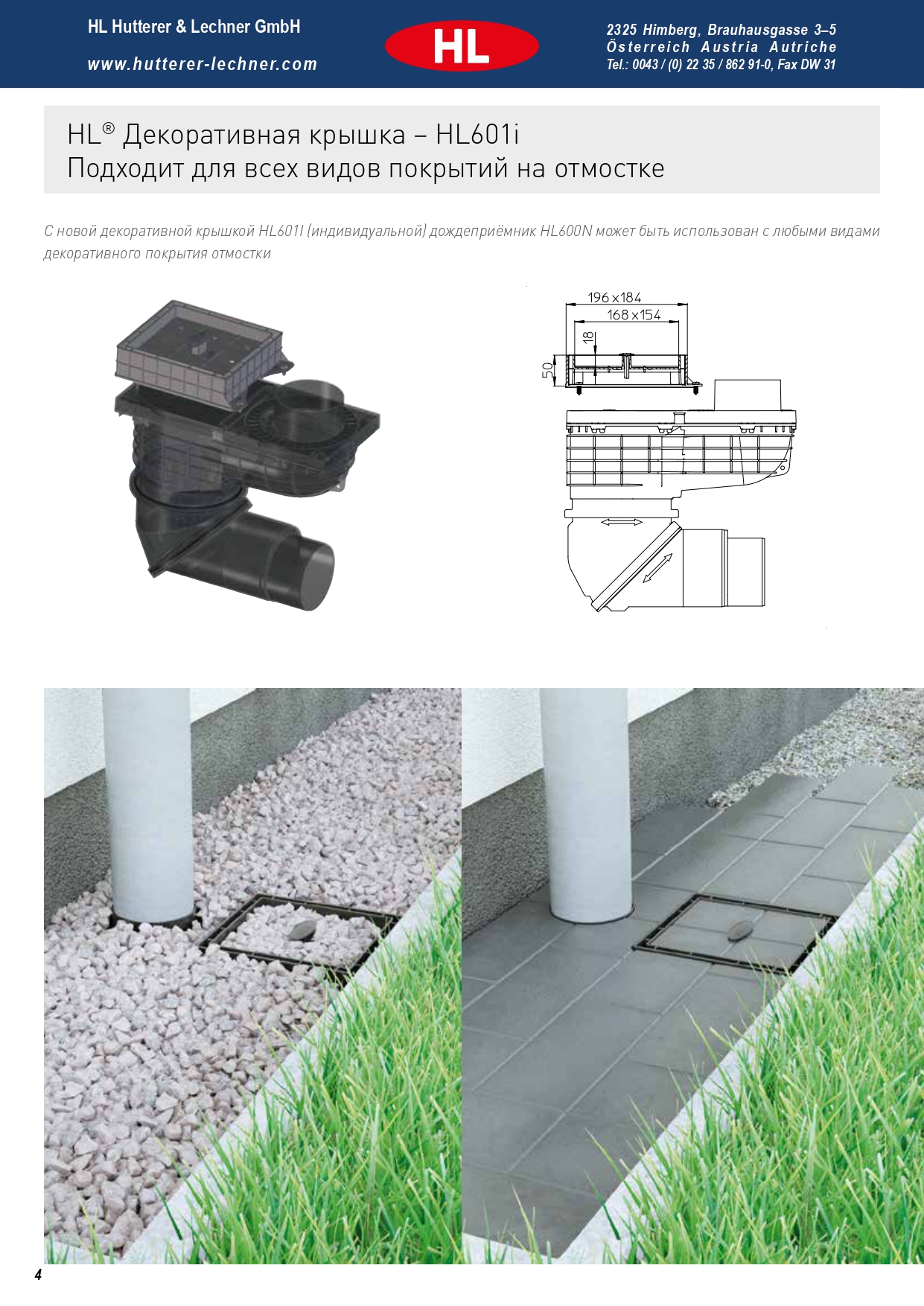 HL Hutterer & Lechner GmbH

www.hutterer-lechner.com

HL

2325 Himberg, Brauhausgasse 3–5
Österreich Austria Autriche
Tel.: 0043 / (0) 22 35 / 862 91-0, Fax DW 31

HL® Декоративная крышка – HL601i
Подходит для всех видов покрытий на отмостке

С новой декоративной крышкой HL601I (индивидуальной) дождеприёмник HL600N может быть использован с любыми видами декоративного покрытия отмостки

196 x 184
168 x 154
18
50

4